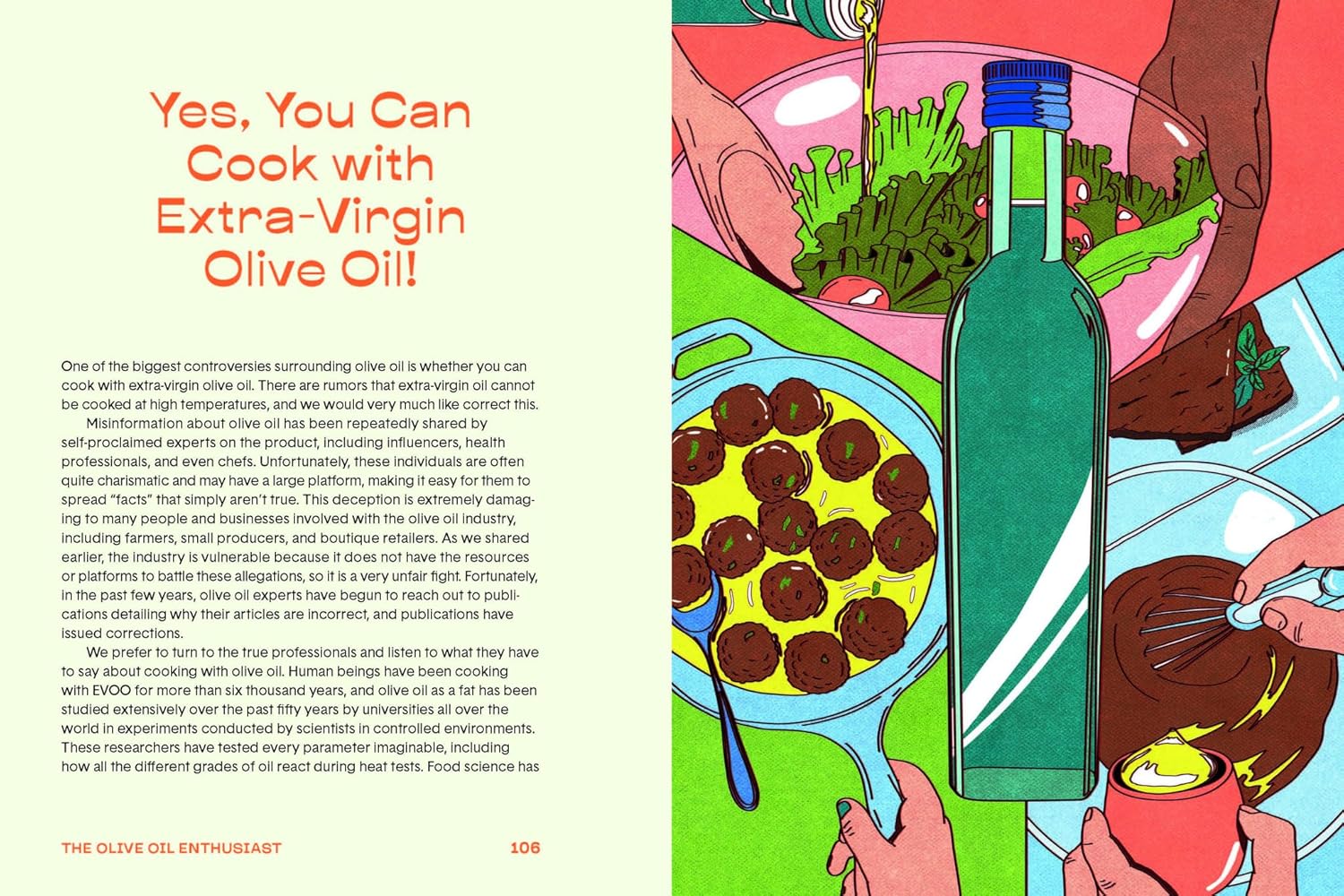 Yes, You Can Cook with Extra-Virgin Olive Oil!

One of the biggest controversies surrounding olive oil is whether you can cook with extra-virgin olive oil. There are rumors that extra-virgin oil cannot be cooked at high temperatures, and we would very much like correct this.

Misinformation about olive oil has been repeatedly shared by self-proclaimed experts on the product, including influencers, health professionals, and even chefs. Unfortunately, these individuals are often quite charismatic and may have a large platform, making it easy for them to spread "facts" that simply aren't true. This deception is extremely damaging to many people and businesses involved with the olive oil industry, including farmers, small producers, and boutique retailers. As we shared earlier, the industry is vulnerable because it does not have the resources or platforms to battle these allegations, so it is a very unfair fight. Fortunately, in the past few years, olive oil experts have begun to reach out to publications detailing why their articles are incorrect, and publications have issued corrections.

We prefer to turn to the true professionals and listen to what they have to say about cooking with olive oil. Human beings have been cooking with EVOO for more than six thousand years, and olive oil as a fat has been studied extensively over the past fifty years by universities all over the world in experiments conducted by scientists in controlled environments. These researchers have tested every parameter imaginable, including how all the different grades of oil react during heat tests. Food science has

THE OLIVE OIL ENTHUSIAST 106