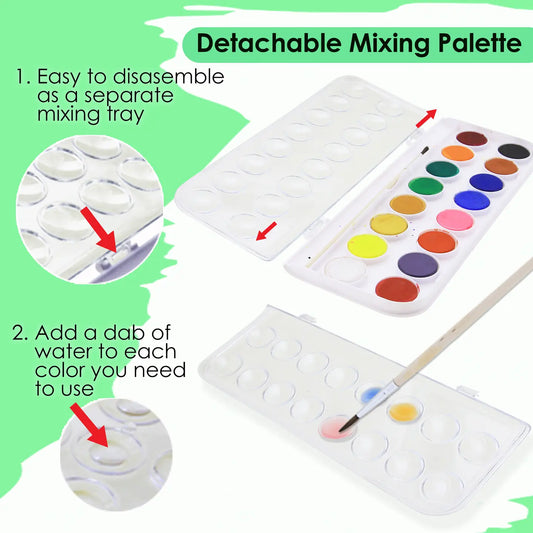 Detachable Mixing Palette

1. Easy to disasemble as a separate mixing tray

2. Add a dab of water to each color you need to use